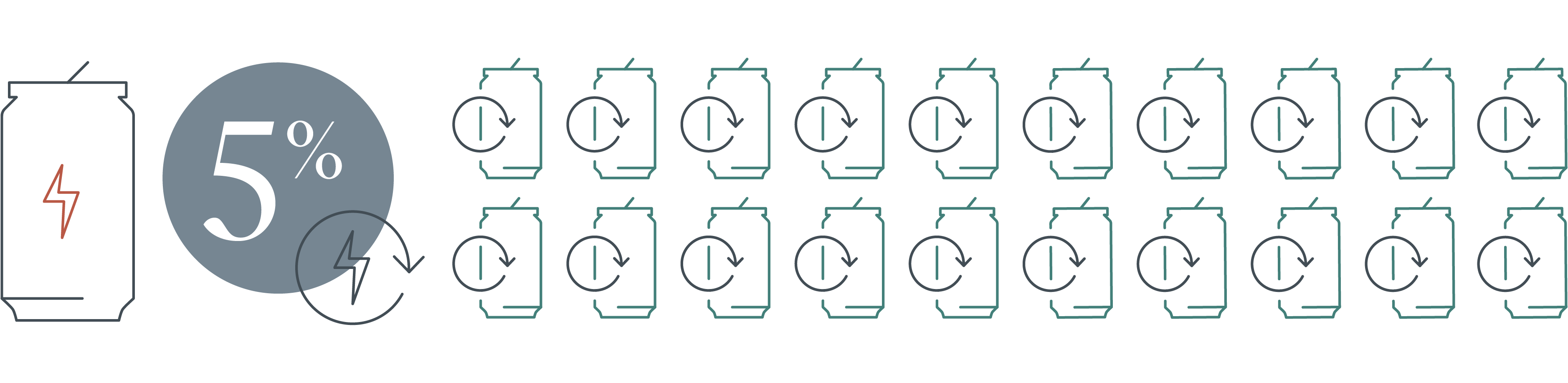 5%